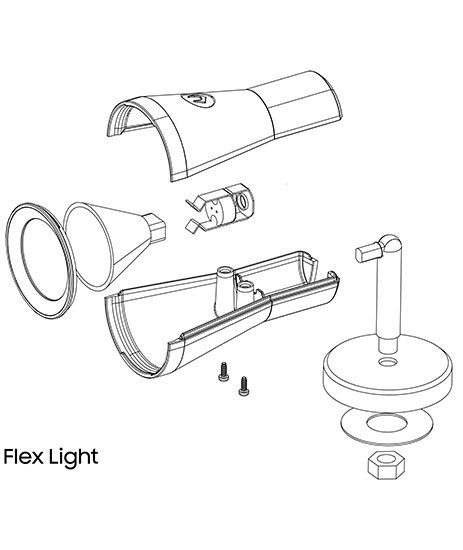 Flex Light