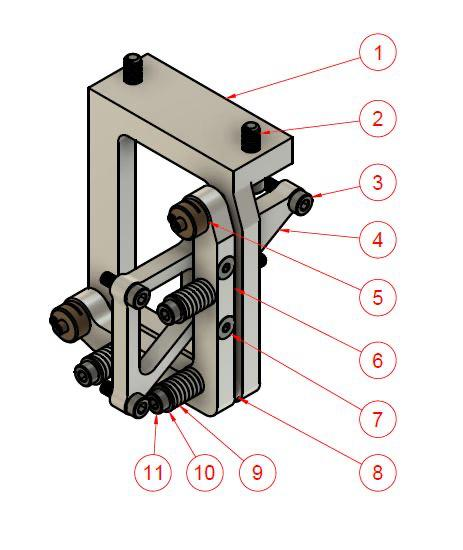 1
2
3
4
5
6
7
8
11
10
9